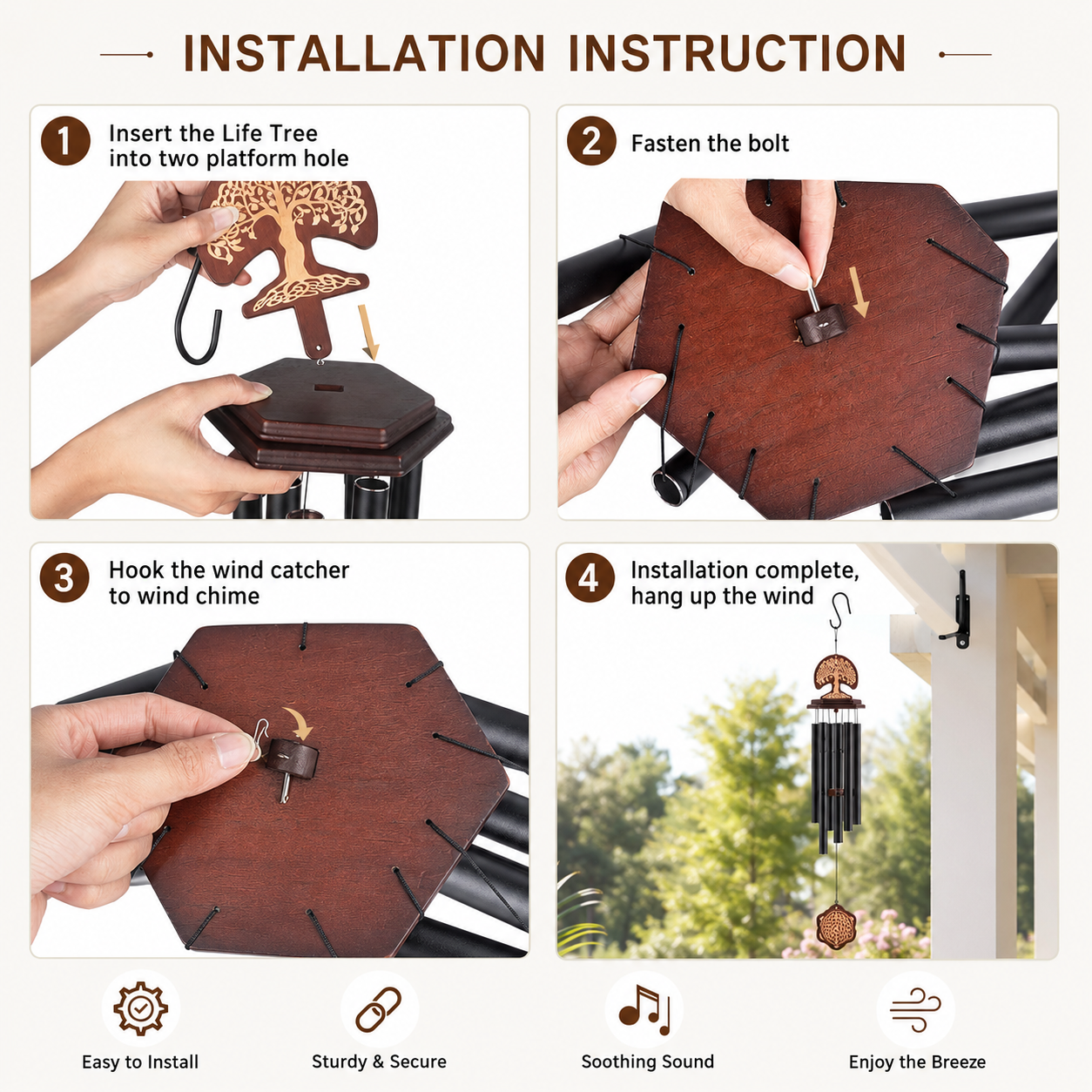 INSTALLATION INSTRUCTION

1 Insert the Life Tree into two platform hole

2 Fasten the bolt

3 Hook the wind catcher to wind chime

4 Installation complete, hang up the wind

Easy to Install

Sturdy & Secure

Soothing Sound

Enjoy the Breeze