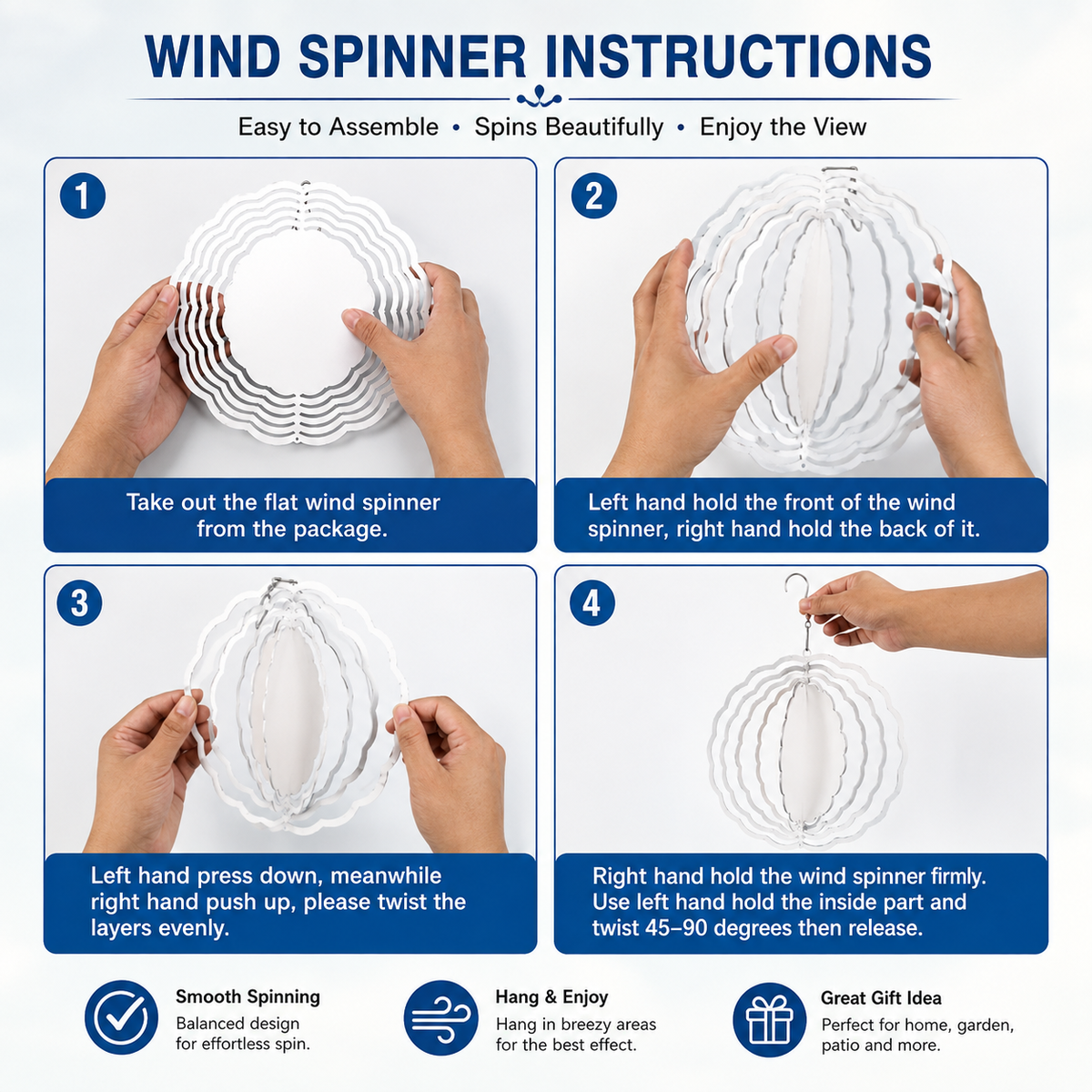 WIND SPINNER INSTRUCTIONS

Easy to Assemble • Spins Beautifully • Enjoy the View

1

Take out the flat wind spinner from the package.

2

Left hand hold the front of the wind spinner, right hand hold the back of it.

3

Left hand press down, meanwhile right hand push up, please twist the layers evenly.

4

Right hand hold the wind spinner firmly. Use left hand hold the inside part and twist 45–90 degrees then release.

Smooth Spinning
Balanced design for effortless spin.

Hang & Enjoy
Hang in breezy areas for the best effect.

Great Gift Idea
Perfect for home, garden, patio and more.